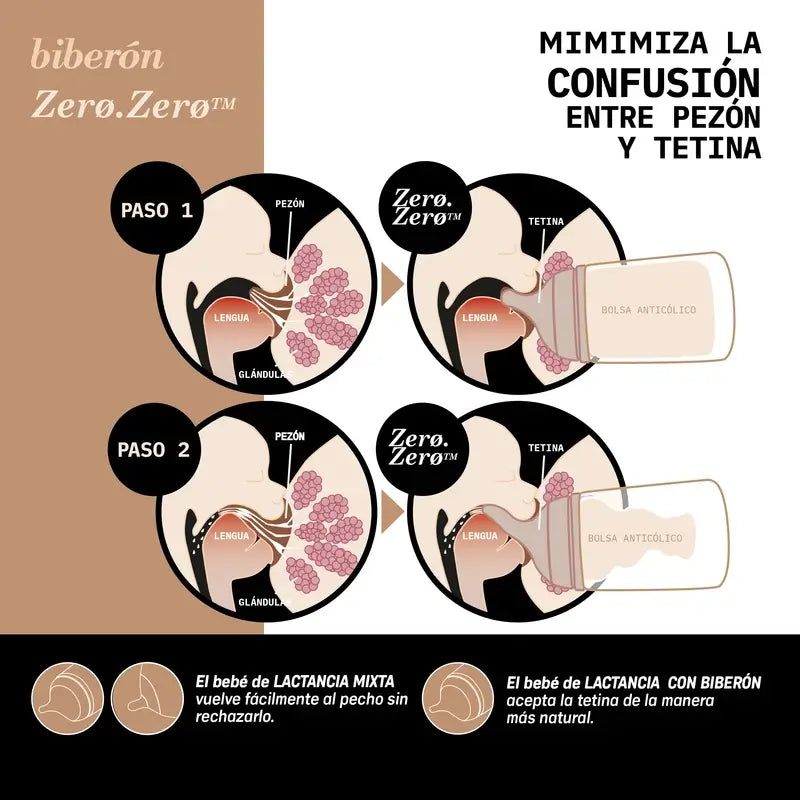 biberón
Zerø.Zerø™

MIMIMIZA LA CONFUSIÓN ENTRE PEZÓN Y TETINA

PASO 1

PEZÓN

LENGUA

GLÁNDULAS

Zerø.
Zerø™

TETINA

LENGUA

BOLSA ANTICÓLICO

PASO 2

PEZÓN

LENGUA

GLÁNDULAS

Zerø.
Zerø™

TETINA

LENGUA

BOLSA ANTICÓLICO

El bebé de LACTANCIA MIXTA vuelve fácilmente al pecho sin rechazarlo.

El bebé de LACTANCIA CON BIBERÓN acepta la tetina de la manera más natural.