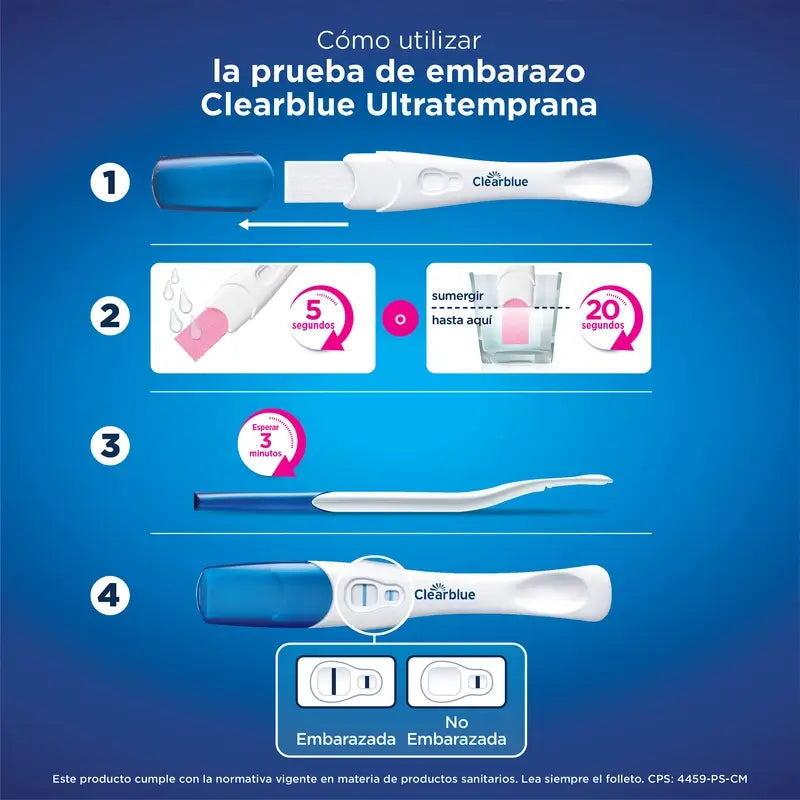 Cómo utilizar
la prueba de embarazo
Clearblue Ultratemprana

1

Clearblue

2

5 segundos

o

sumergir
hasta aquí

20 segundos

3

Esperar 3 minutos

4

Clearblue

Embarazada

No Embarazada

Este producto cumple con la normativa vigente en materia de productos sanitarios. Lea siempre el folleto. CPS: 4459-PS-CM