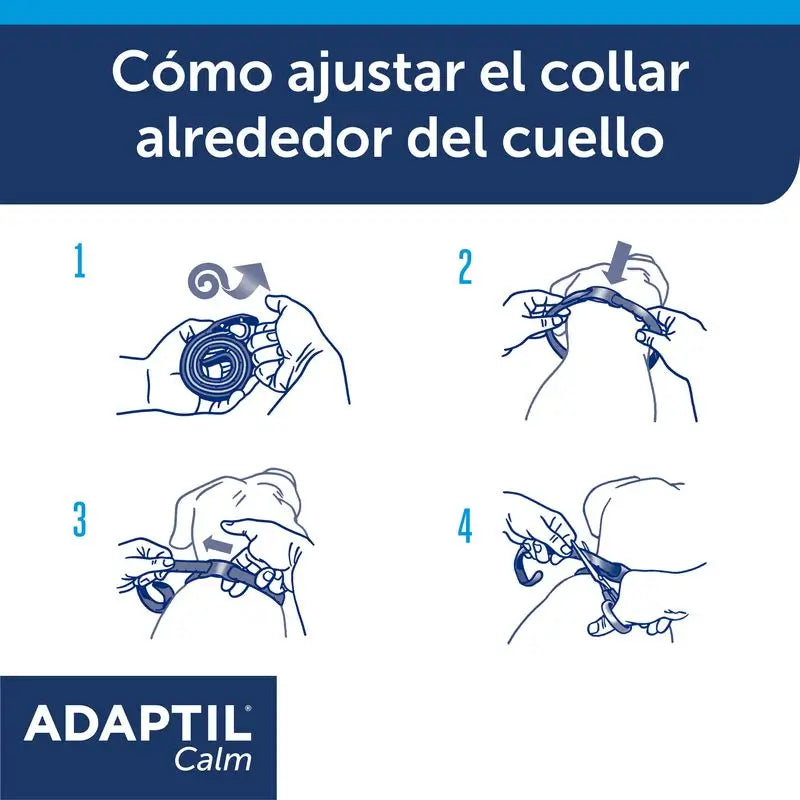 Cómo ajustar el collar alrededor del cuello

1

2

3

4

ADAPTIL®
Calm