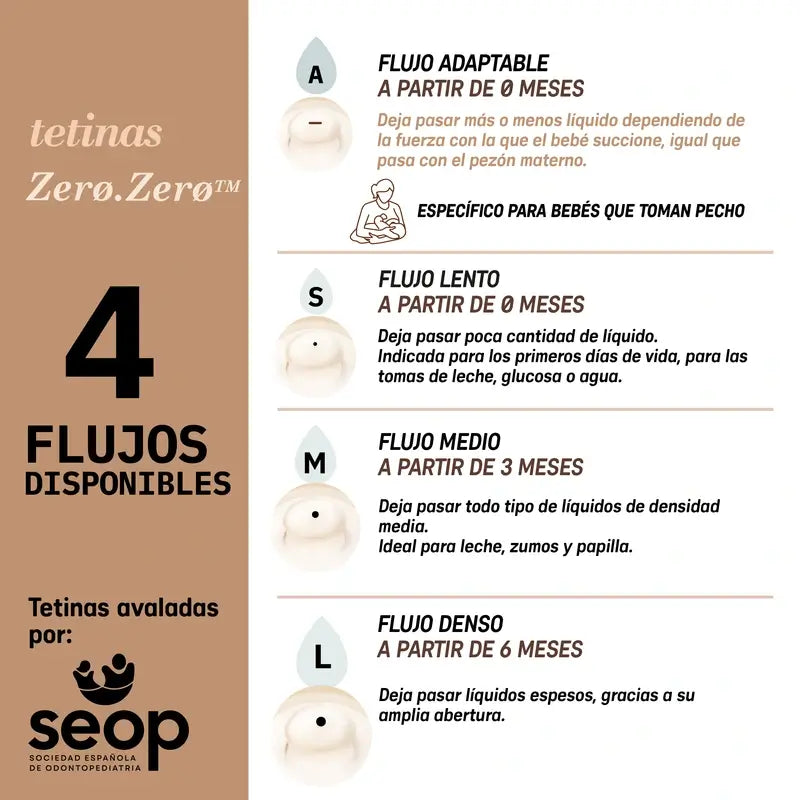 tetinas
Zerø.Zerø™

4
FLUJOS
DISPONIBLES

Tetinas avaladas por:

seop
SOCIEDAD ESPAÑOLA DE ODONTOPEDIATRIA

A
FLUJO ADAPTABLE
A PARTIR DE 0 MESES
Deja pasar más o menos líquido dependiendo de la fuerza con la que el bebé succione, igual que pasa con el pezón materno.

ESPECÍFICO PARA BEBÉS QUE TOMAN PECHO

S
FLUJO LENTO
A PARTIR DE 0 MESES
Deja pasar poca cantidad de líquido.
Indicada para los primeros días de vida, para las tomas de leche, glucosa o agua.

M
FLUJO MEDIO
A PARTIR DE 3 MESES
Deja pasar todo tipo de líquidos de densidad media.
Ideal para leche, zumos y papilla.

L
FLUJO DENSO
A PARTIR DE 6 MESES
Deja pasar líquidos espesos, gracias a su amplia abertura.